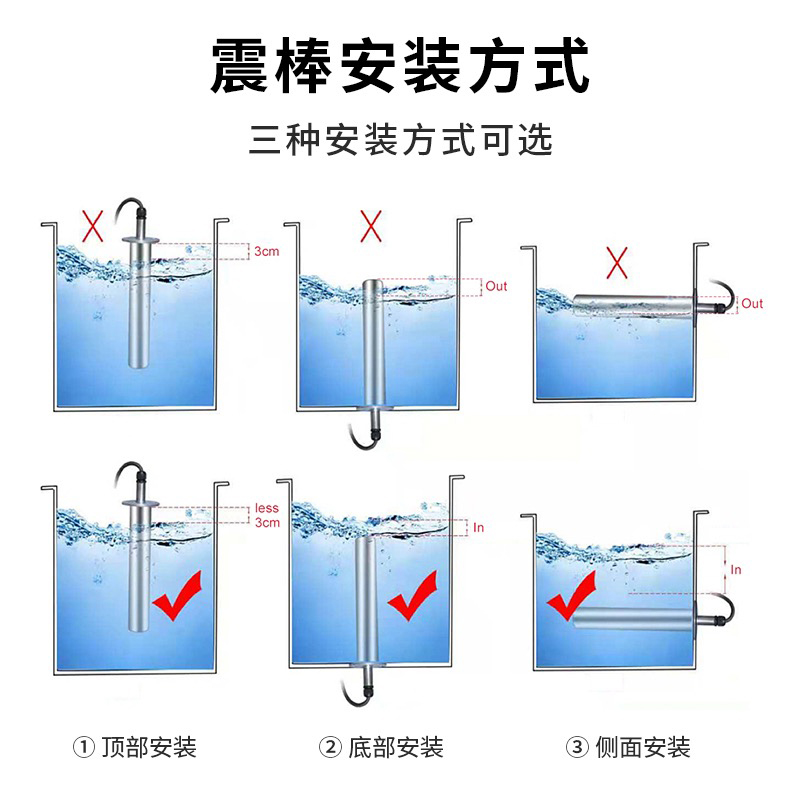 震棒安装方式

三种安装方式可选

X
3cm

X
Out

X
Out

less 3cm

In

In

① 顶部安装

② 底部安装

③ 侧面安装